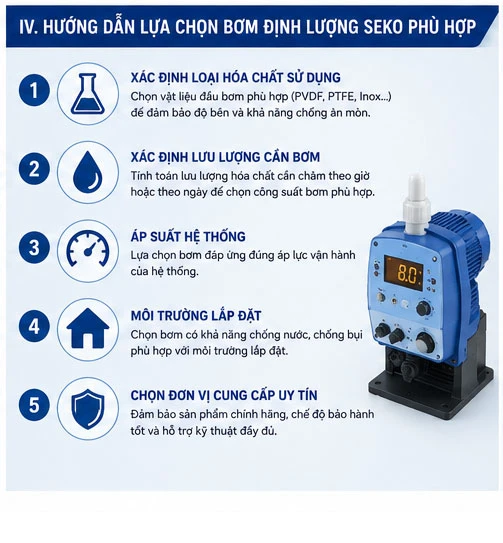 IV. HƯỚNG DẪN LỰA CHỌN BƠM ĐỊNH LƯỢNG SEKO PHÙ HỢP

1

XÁC ĐỊNH LOẠI HÓA CHẤT SỬ DỤNG
Chọn vật liệu đầu bơm phù hợp (PVDF, PTFE, Inox...) để đảm bảo độ bền và khả năng chống ăn mòn.

2

XÁC ĐỊNH LƯU LƯỢNG CẦN BƠM
Tính toán lưu lượng hóa chất cần châm theo giờ hoặc theo ngày để chọn công suất bơm phù hợp.

3

ÁP SUẤT HỆ THỐNG
Lựa chọn bơm đáp ứng đúng áp lực vận hành của hệ thống.

4

MÔI TRƯỜNG LẮP ĐẶT
Chọn bơm có khả năng chống nước, chống bụi phù hợp với môi trường lắp đặt.

5

CHỌN ĐƠN VỊ CUNG CẤP UY TÍN
Đảm bảo sản phẩm chính hãng, chế độ bảo hành tốt và hỗ trợ kỹ thuật đầy đủ.

8.0